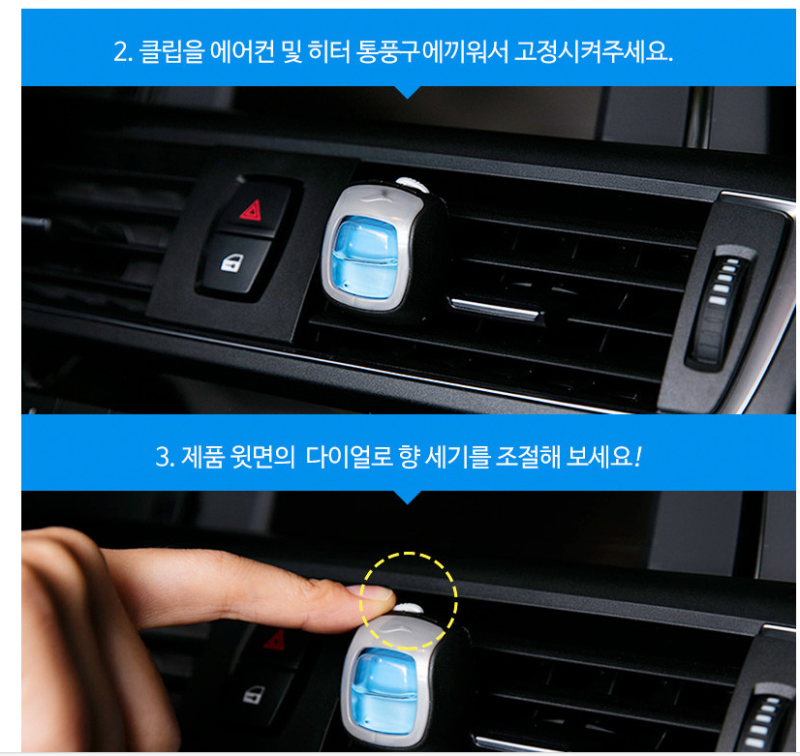 2. 클립을 에어컨 및 히터 통풍구에끼워서 고정시켜주세요.

3. 제품 윗면의 다이얼로 향 세기를 조절해 보세요!